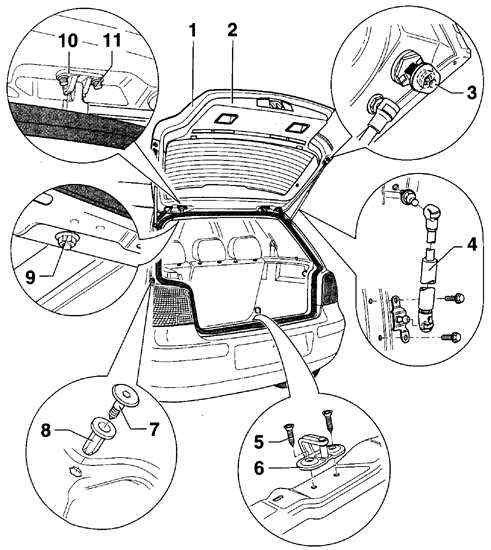 10
11
1
2
3
4
9
8
7
5
6