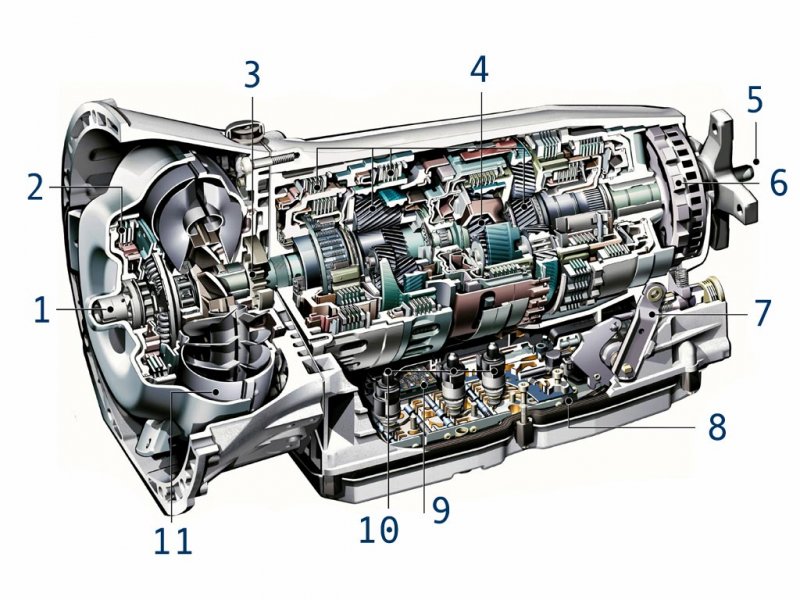 3
4
5
2
6
1
7
8
10
9
11